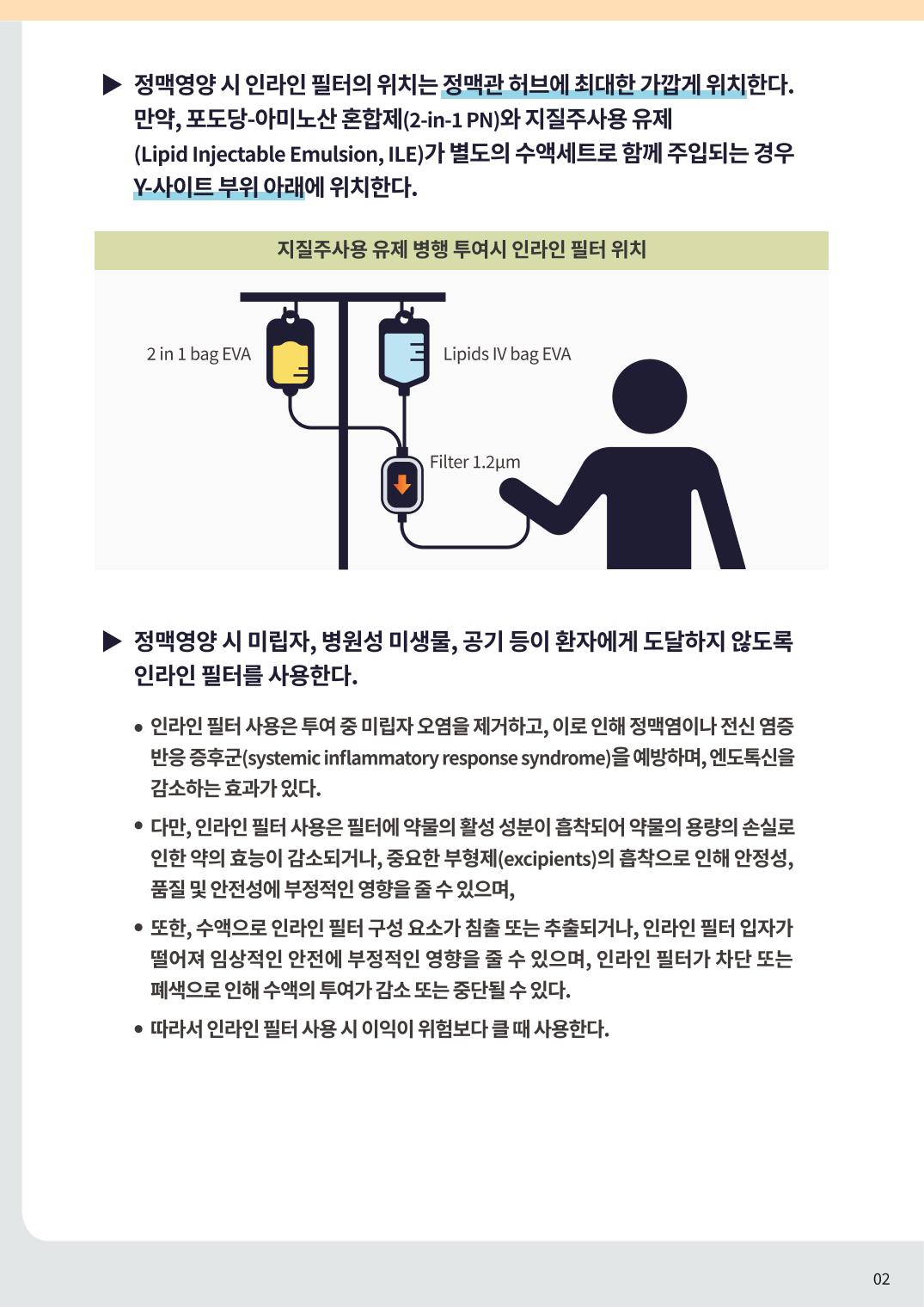 ▶ 정맥영양 시 인라인 필터의 위치는 정맥관 허브에 최대한 가깝게 위치한다. 만약, 포도당-아미노산 혼합제(2-in-1 PN)와 지질주사용 유제 (Lipid Injectable Emulsion, ILE)가 별도의 수액세트로 함께 주입되는 경우 Y-사이트 부위 아래에 위치한다.

지질주사용 유제 병행 투여시 인라인 필터 위치

2 in 1 bag EVA

Lipids IV bag EVA

Filter 1.2µm

▶ 정맥영양 시 미립자, 병원성 미생물, 공기 등이 환자에게 도달하지 않도록 인라인 필터를 사용한다.

• 인라인 필터 사용은 투여 중 미립자 오염을 제거하고, 이로 인해 정맥염이나 전신 염증 반응 증후군(systemic inflammatory response syndrome)을 예방하며, 엔도톡신을 감소하는 효과가 있다.

• 다만, 인라인 필터 사용은 필터에 약물의 활성 성분이 흡착되어 약물의 용량의 손실로 인한 약의 효능이 감소되거나, 중요한 부형제(excipients)의 흡착으로 인해 안정성, 품질 및 안전성에 부정적인 영향을 줄 수 있으며,

• 또한, 수액으로 인라인 필터 구성 요소가 침출 또는 추출되거나, 인라인 필터 입자가 떨어져 임상적인 안전에 부정적인 영향을 줄 수 있으며, 인라인 필터가 차단 또는 폐색으로 인해 수액의 투여가 감소 또는 중단될 수 있다.

• 따라서 인라인 필터 사용 시 이익이 위험보다 클 때 사용한다.

02